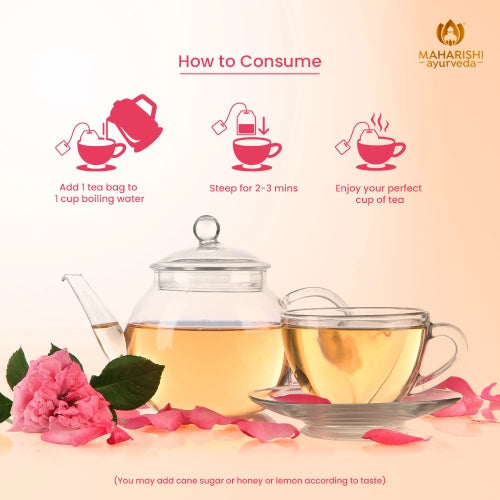 MAHARISHI
ayurveda

How to Consume

Add 1 tea bag to 1 cup boiling water

Steep for 2-3 mins

Enjoy your perfect cup of tea

(You may add cane sugar or honey or lemon according to taste)