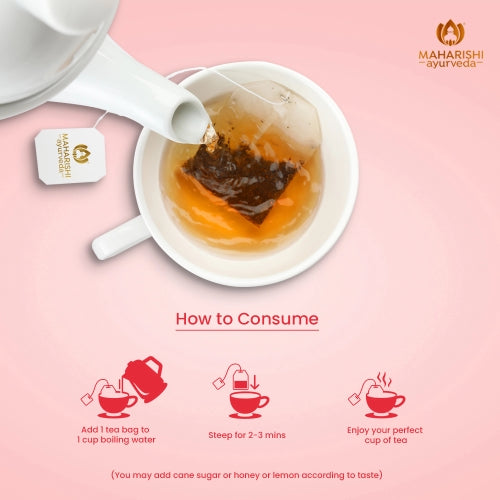 MAHARISHI
ayurveda

MAHARISHI
ayurveda

How to Consume

Add 1 tea bag to 1 cup boiling water

Steep for 2-3 mins

Enjoy your perfect cup of tea

(You may add cane sugar or honey or lemon according to taste)